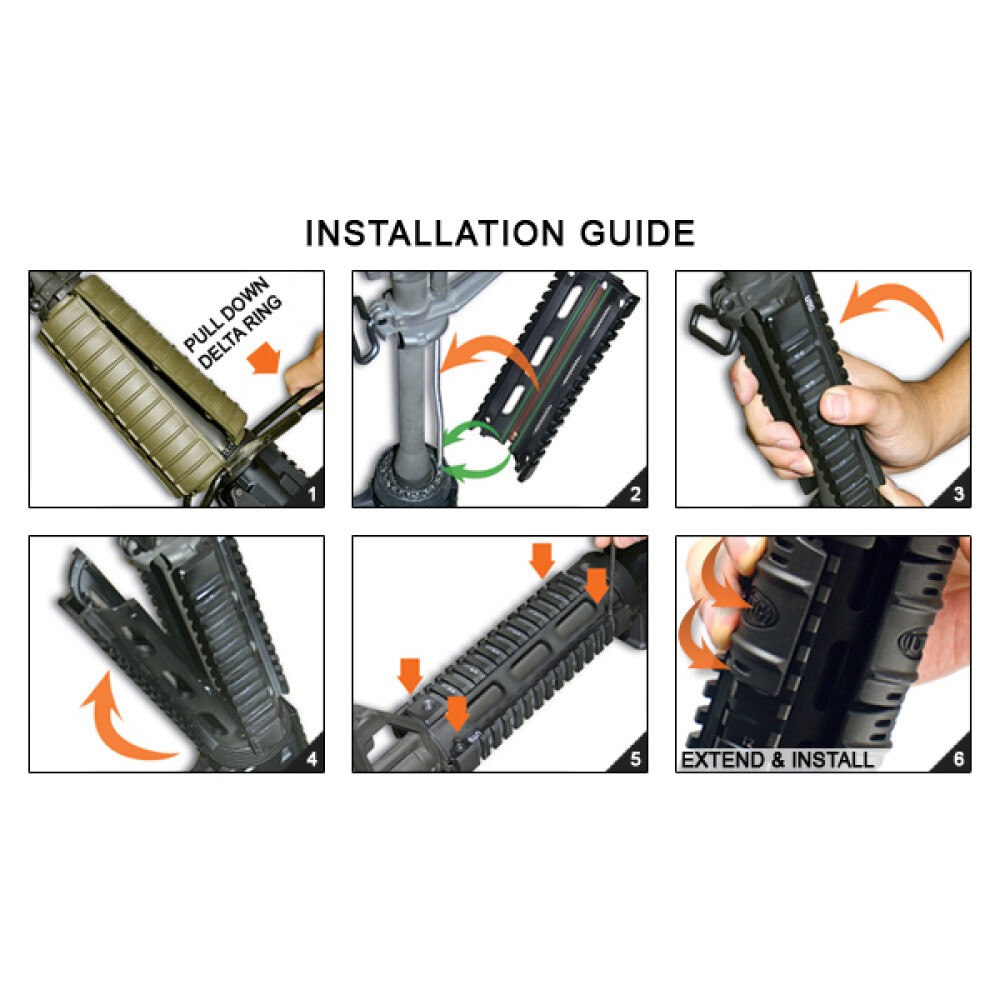 INSTALLATION GUIDE

PULL DOWN DELTA RING

1

2

3

4

5

EXTEND & INSTALL

6