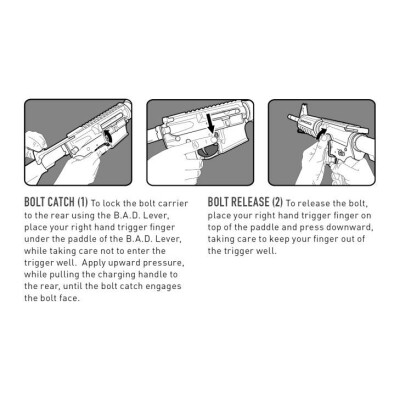 BOLT CATCH (1) To lock the bolt carrier to the rear using the B.A.D. Lever, place your right hand trigger finger under the paddle of the B.A.D. Lever, while taking care not to enter the trigger well. Apply upward pressure, while pulling the charging handle to the rear, until the bolt catch engages the bolt face.

BOLT RELEASE (2) To release the bolt, place your right hand trigger finger on top of the paddle and press downward, taking care to keep your finger out of the trigger well.