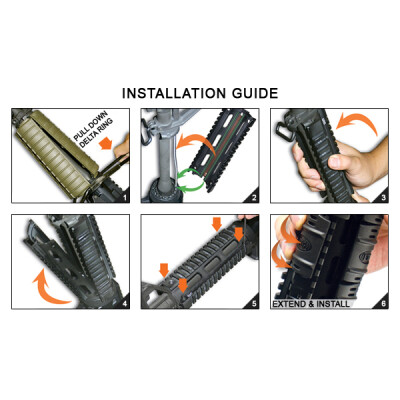 INSTALLATION GUIDE

PULL DOWN DELTA RING

1

2

3

4

5

EXTEND & INSTALL

6