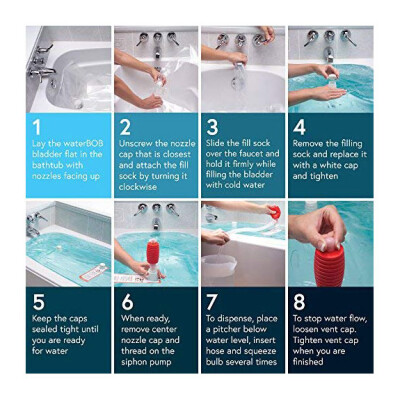 1
Lay the waterBOB bladder flat in the bathtub with nozzles facing up

2
Unscrew the nozzle cap that is closest and attach the fill sock by turning it clockwise

3
Slide the fill sock over the faucet and hold it firmly while filling the bladder with cold water

4
Remove the filling sock and replace it with a white cap and tighten

5
Keep the caps sealed tight until you are ready for water

6
When ready, remove center nozzle cap and thread on the siphon pump

7
To dispense, place a pitcher below water level, insert hose and squeeze bulb several times

8
To stop water flow, loosen vent cap. Tighten vent cap when you are finished